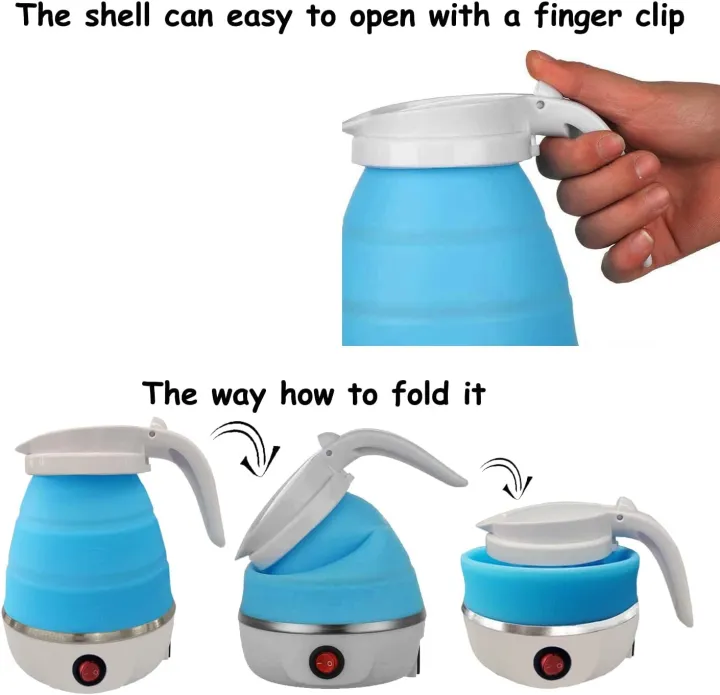 The shell can easy to open with a finger clip

The way how to fold it